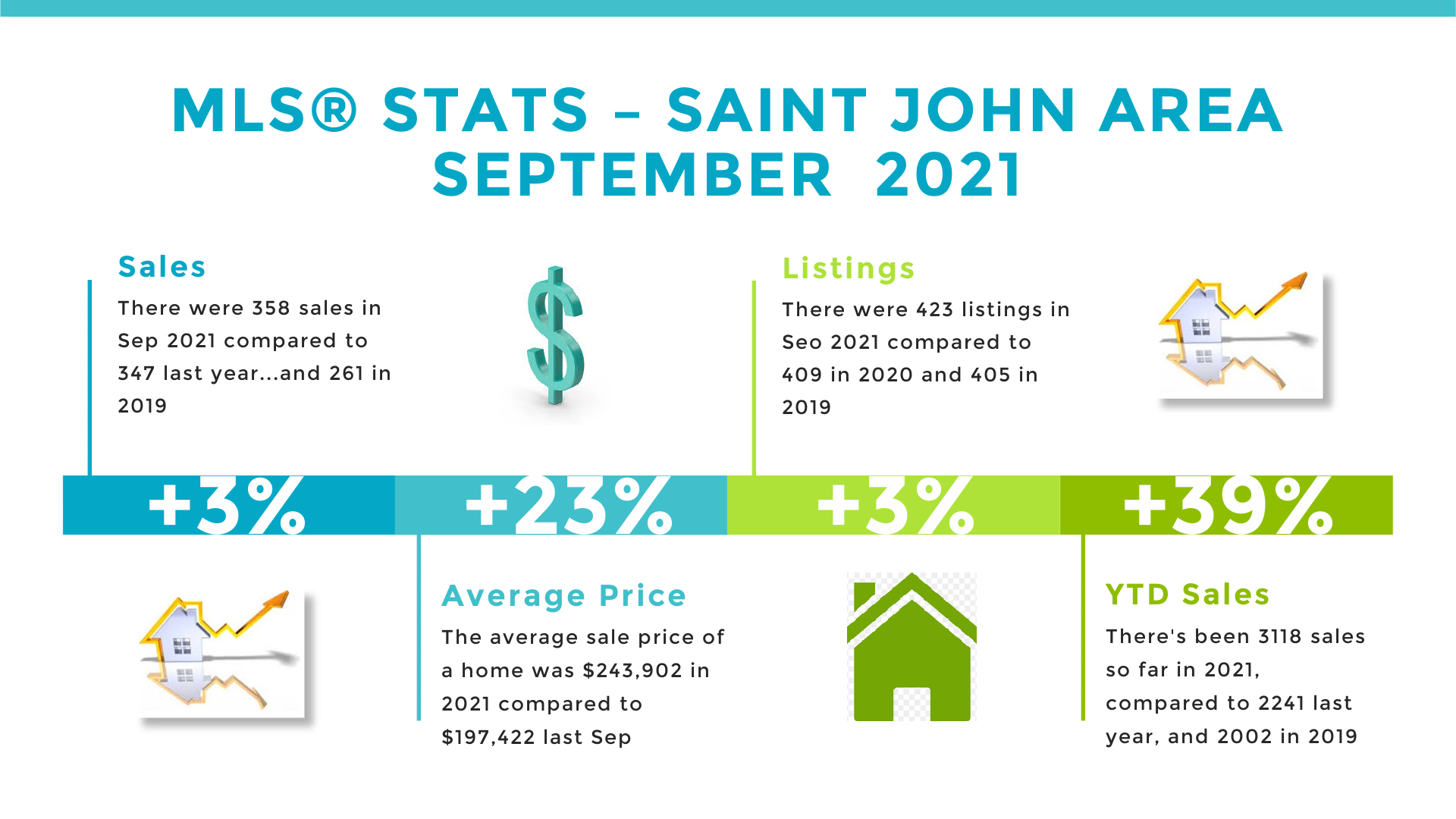 MLS® STATS – SAINT JOHN AREA
SEPTEMBER 2021

Sales
There were 358 sales in Sep 2021 compared to 347 last year...and 261 in 2019

Listings
There were 423 listings in Seo 2021 compared to 409 in 2020 and 405 in 2019

+3%

+23%

+3%

+39%

Average Price
The average sale price of a home was \$243,902 in 2021 compared to \$197,422 last Sep

YTD Sales
There's been 3118 sales so far in 2021, compared to 2241 last year, and 2002 in 2019